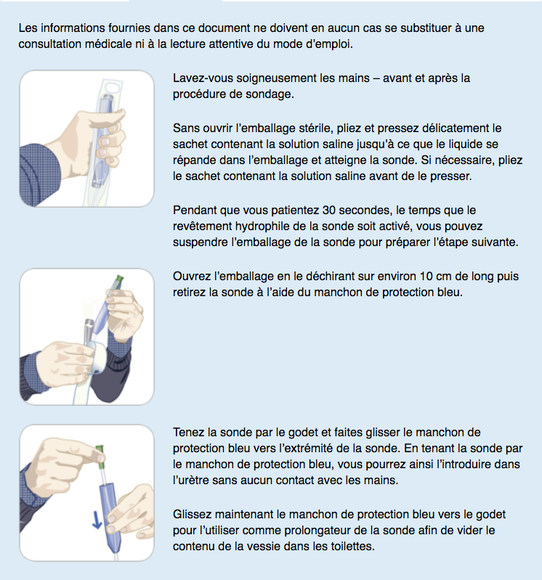 Les informations fournies dans ce document ne doivent en aucun cas se substituer à une consultation médicale ni à la lecture attentive du mode d'emploi.

Lavez-vous soigneusement les mains – avant et après la procédure de sondage.

Sans ouvrir l'emballage stérile, pliez et pressez délicatement le sachet contenant la solution saline jusqu'à ce que le liquide se répande dans l'emballage et atteigne la sonde. Si nécessaire, pliez le sachet contenant la solution saline avant de le presser.

Pendant que vous patientez 30 secondes, le temps que le revêtement hydrophile de la sonde soit activé, vous pouvez suspendre l'emballage de la sonde pour préparer l'étape suivante.

Ouvrez l'emballage en le déchirant sur environ 10 cm de long puis retirez la sonde à l'aide du manchon de protection bleu.

Tenez la sonde par le godet et faites glisser le manchon de protection bleu vers l'extrémité de la sonde. En tenant la sonde par le manchon de protection bleu, vous pourrez ainsi l'introduire dans l'urètre sans aucun contact avec les mains.

Glissez maintenant le manchon de protection bleu vers le godet pour l'utiliser comme prolongateur de la sonde afin de vider le contenu de la vessie dans les toilettes.